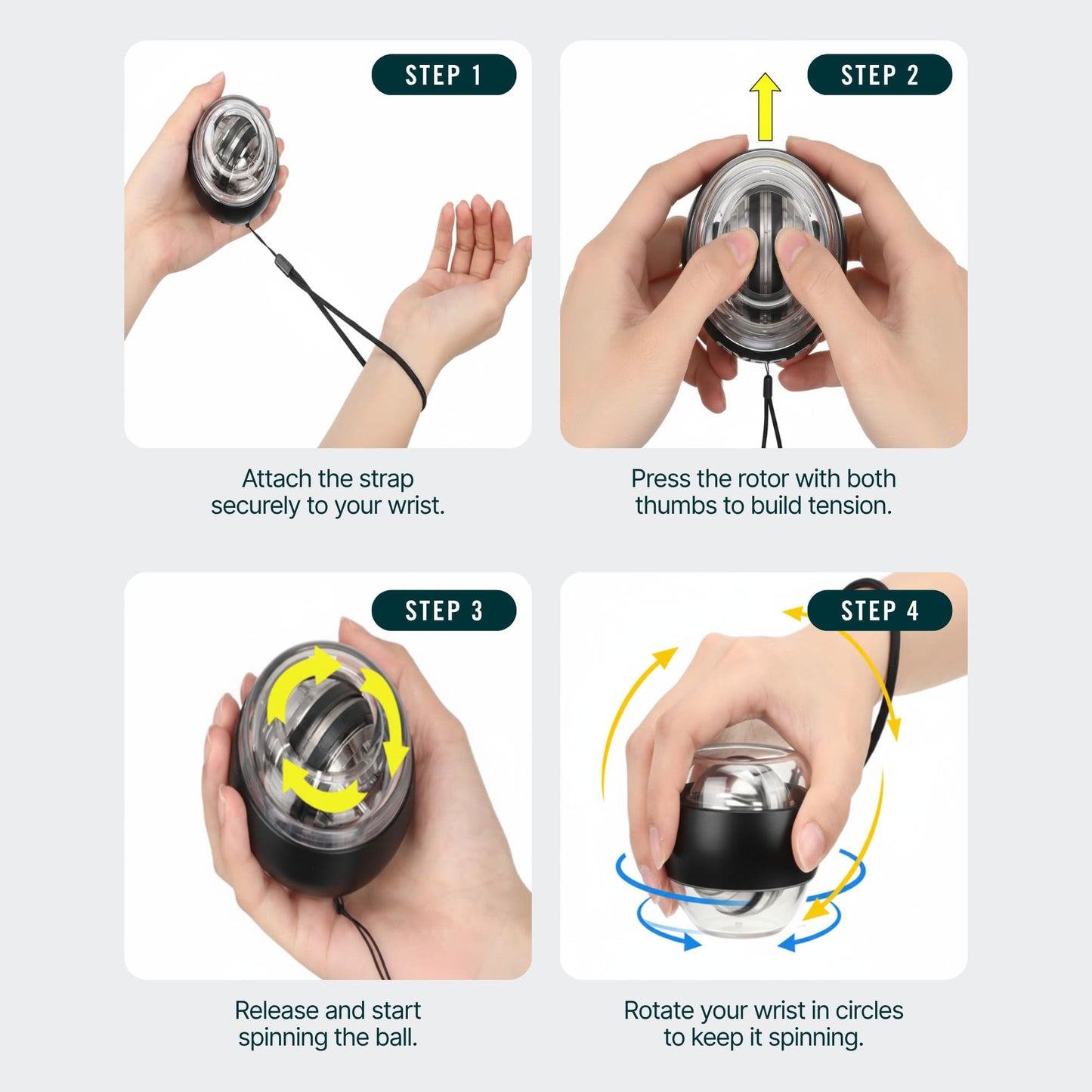 STEP 1

Attach the strap securely to your wrist.

STEP 2

Press the rotor with both thumbs to build tension.

STEP 3

Release and start spinning the ball.

STEP 4

Rotate your wrist in circles to keep it spinning.